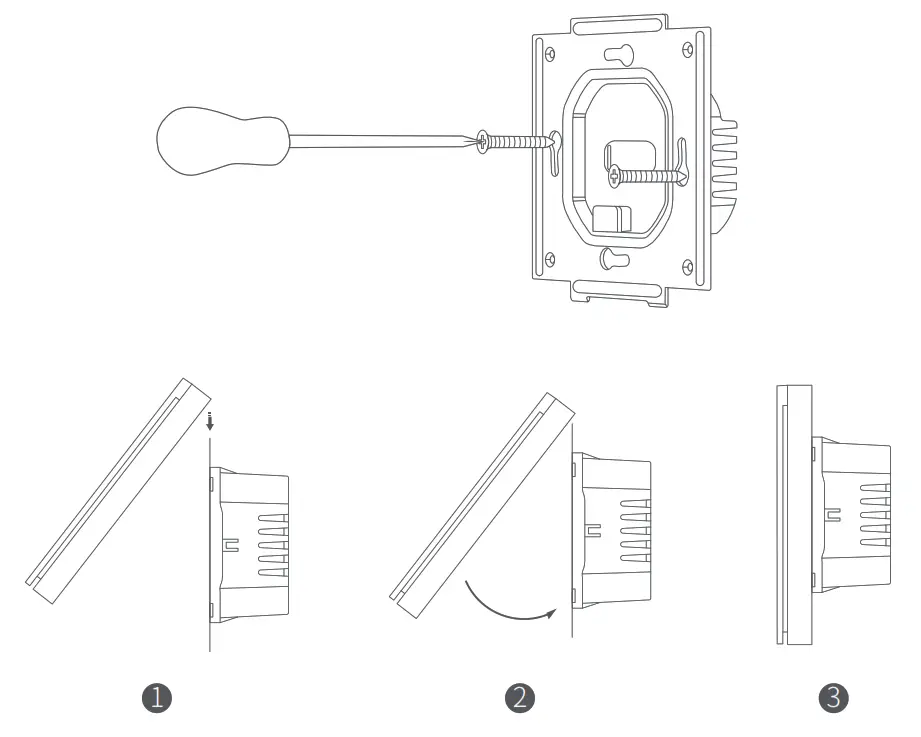 1

2

3