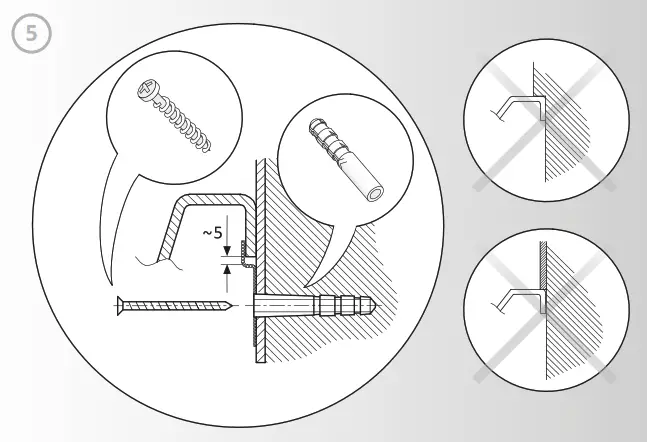 5

~5