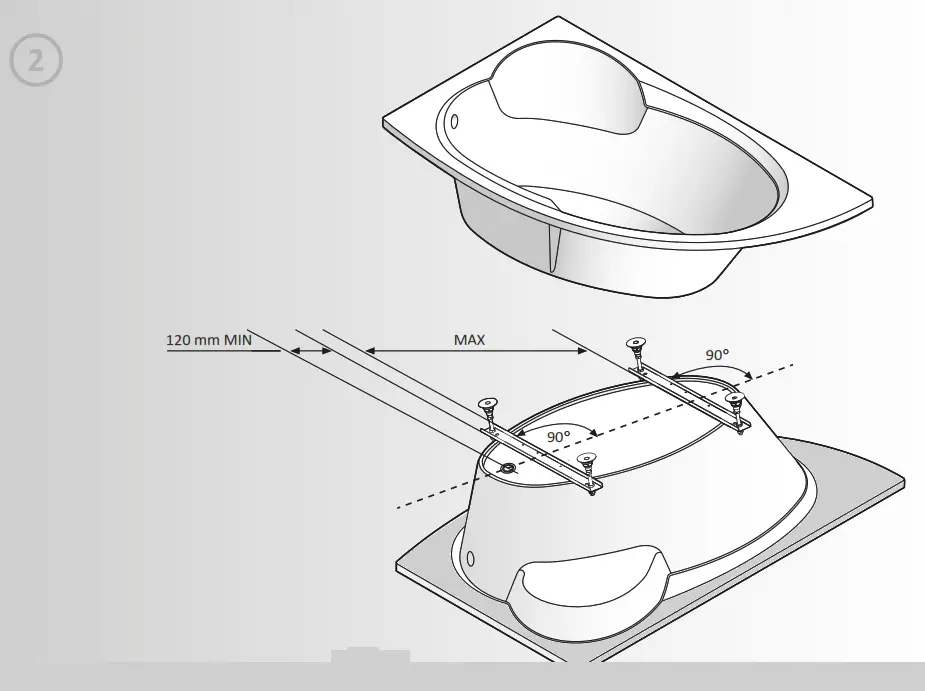 2

120 mm MIN

MAX

90°

90°