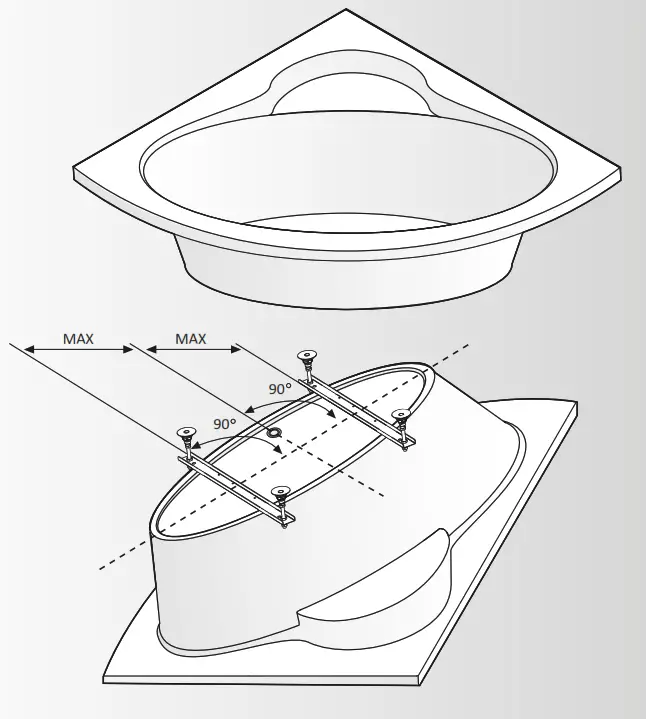 MAX
MAX
90°
90°