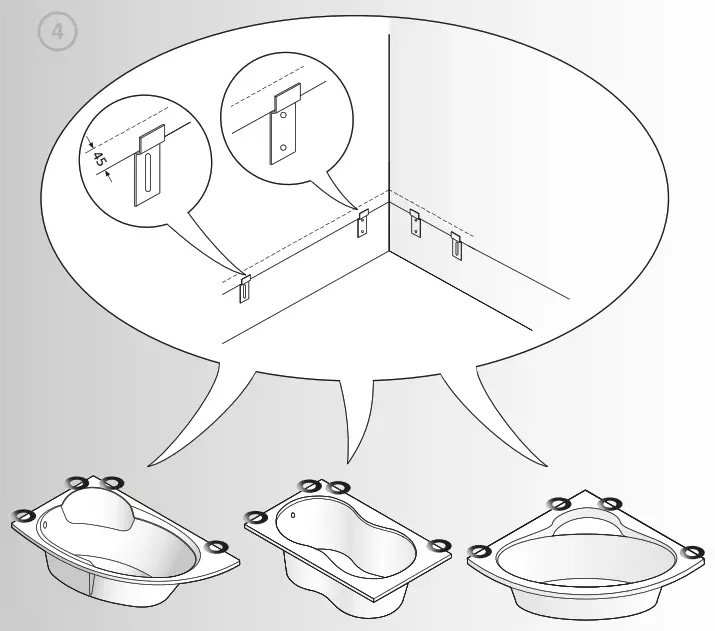 4

45