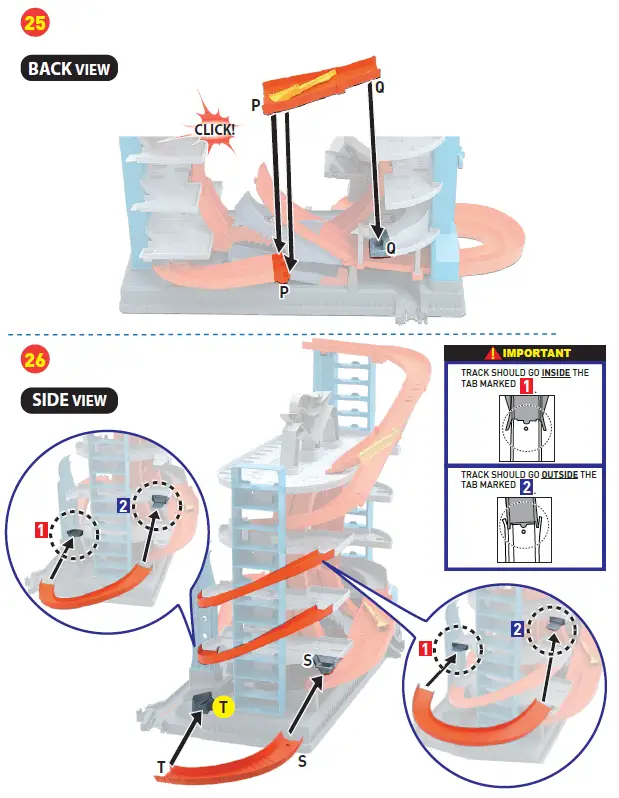 25

BACK VIEW

CLICK!

P

Q

Q

P

26

SIDE VIEW

IMPORTANT

TRACK SHOULD GO INSIDE THE TAB MARKED 1.

TRACK SHOULD GO OUTSIDE THE TAB MARKED 2.

1

2

S

T

T

S

1

2