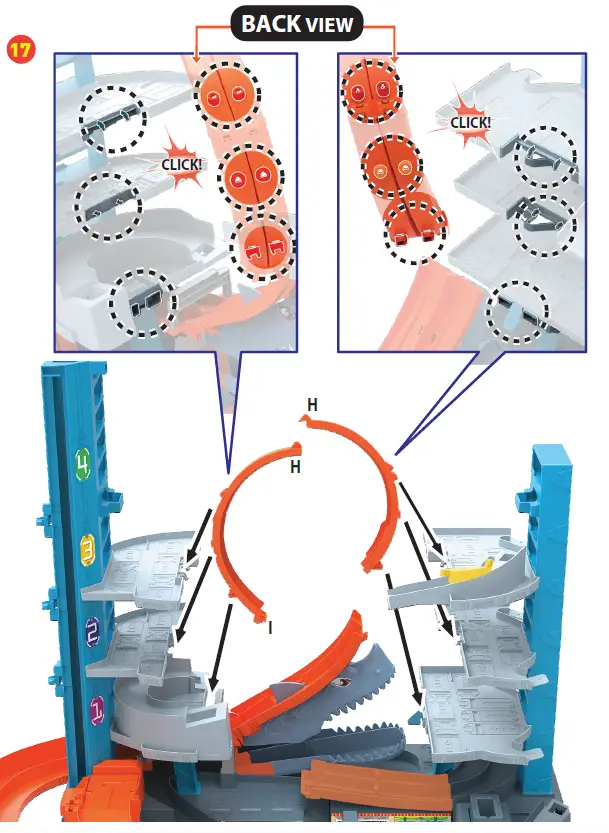 17

BACK VIEW

CLICK!

CLICK!

H

H

I

4

3

2

1