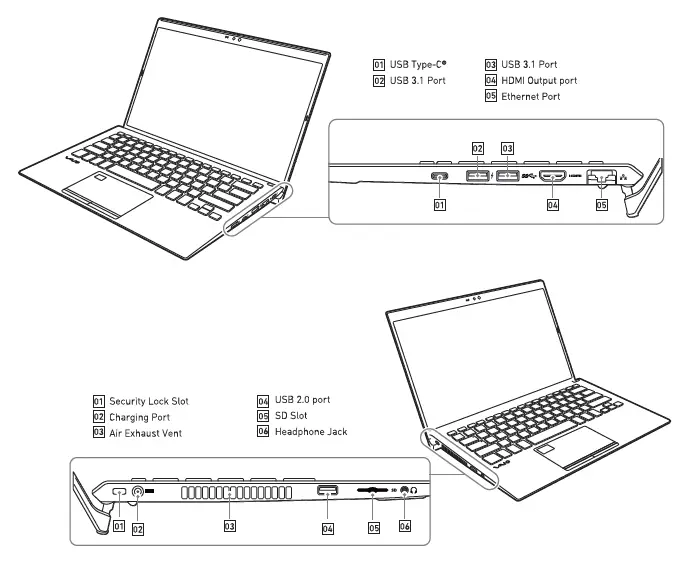 01 USB Type-C®
02 USB 3.1 Port
03 USB 3.1 Port
04 HDMI Output port
05 Ethernet Port

02 03
01 04 05

01 Security Lock Slot
02 Charging Port
03 Air Exhaust Vent
04 USB 2.0 port
05 SD Slot
06 Headphone Jack

01 02 03 04 05 06