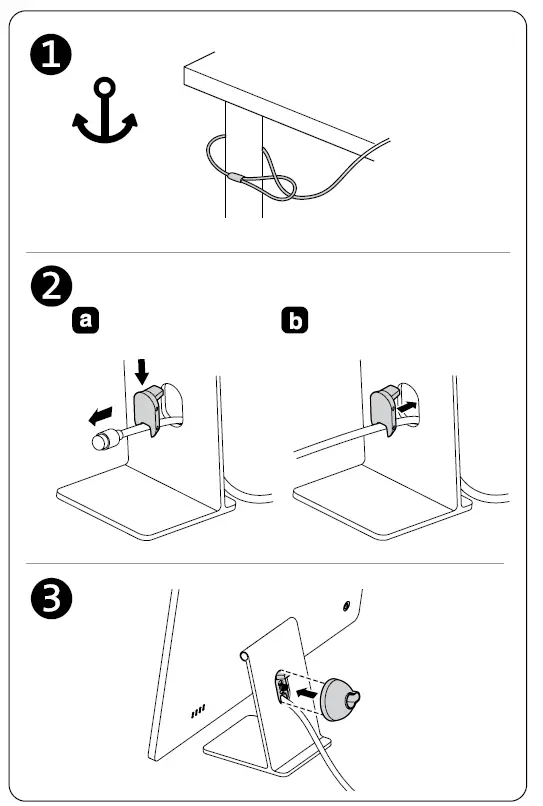 1

2

a

b

3