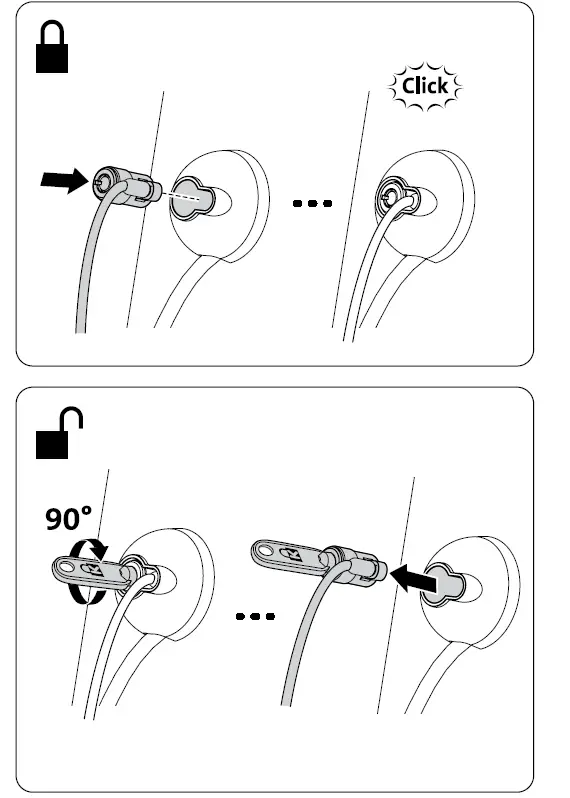 Click

90°