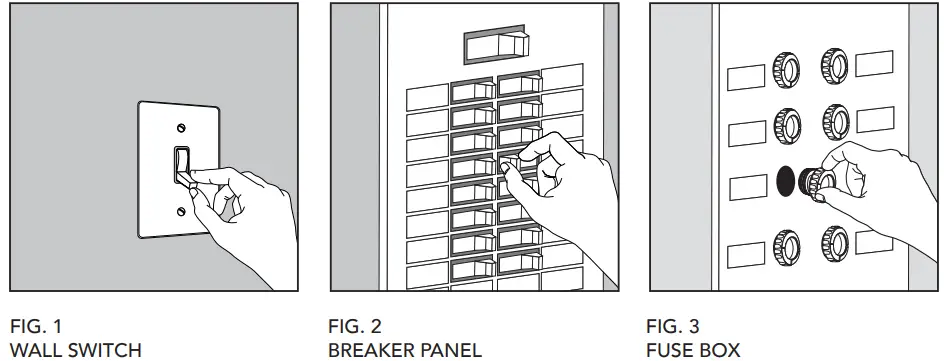 FIG. 1
WALL SWITCH

FIG. 2
BREAKER PANEL

FIG. 3
FUSE BOX