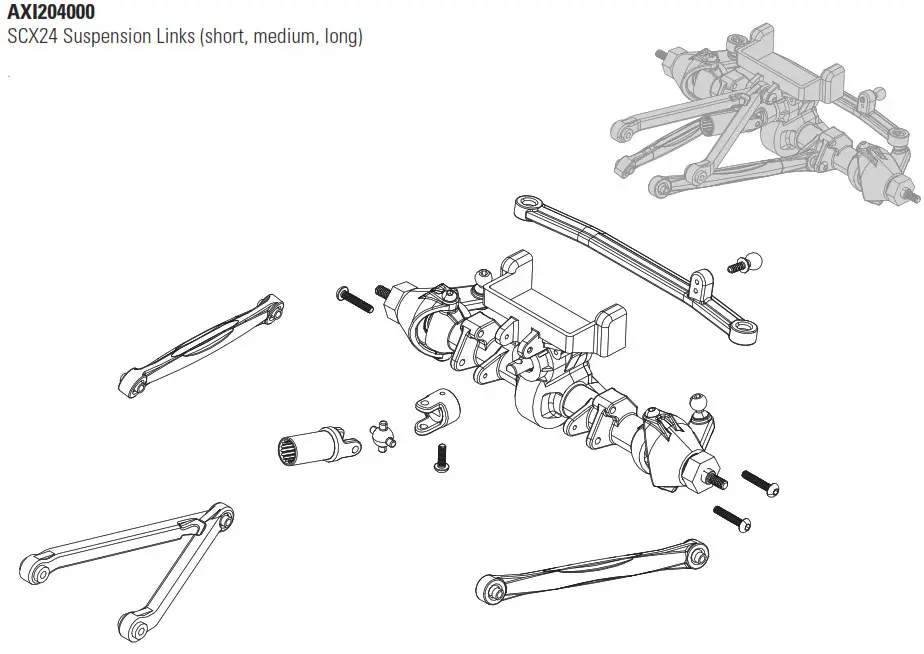 AXI204000
SCX24 Suspension Links (short, medium, long)