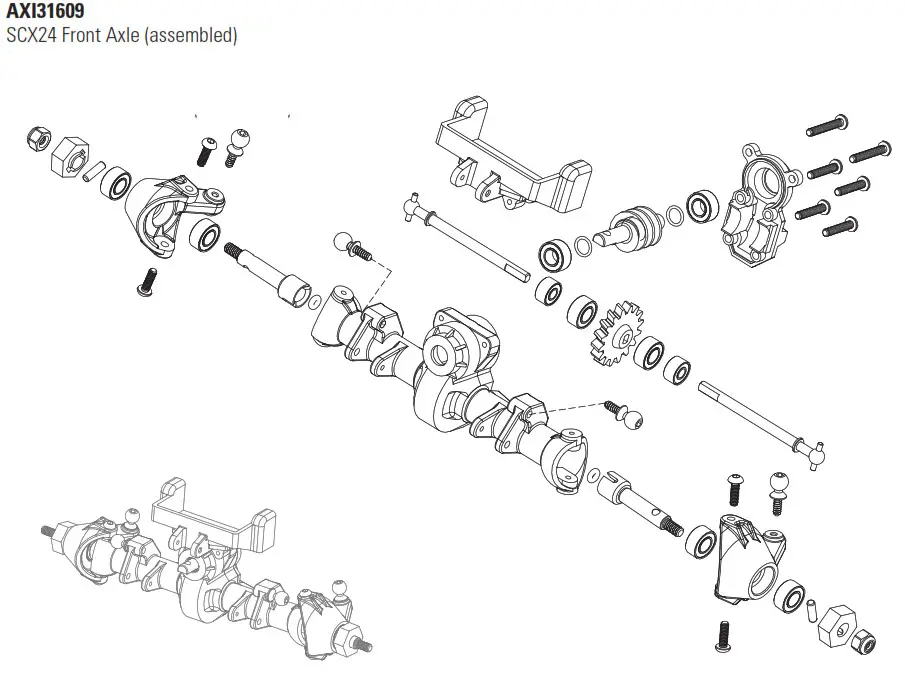 AXI31609
SCX24 Front Axle (assembled)