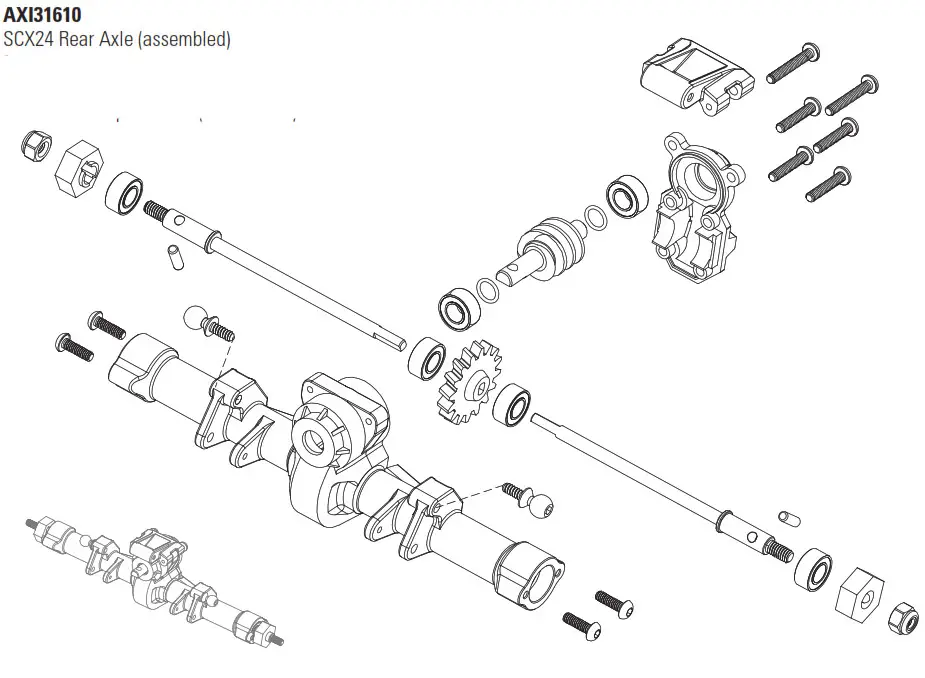 AXI31610
SCX24 Rear Axle (assembled)