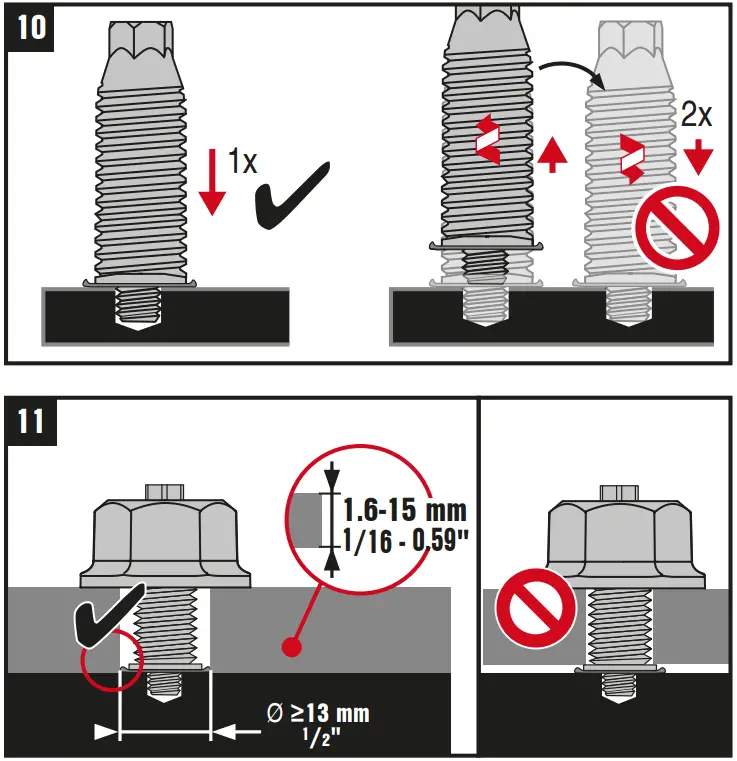 10

1x

2x

11

1.6-15 mm
1/16 - 0,59"

Ø ≥13 mm
$^1/_2$"