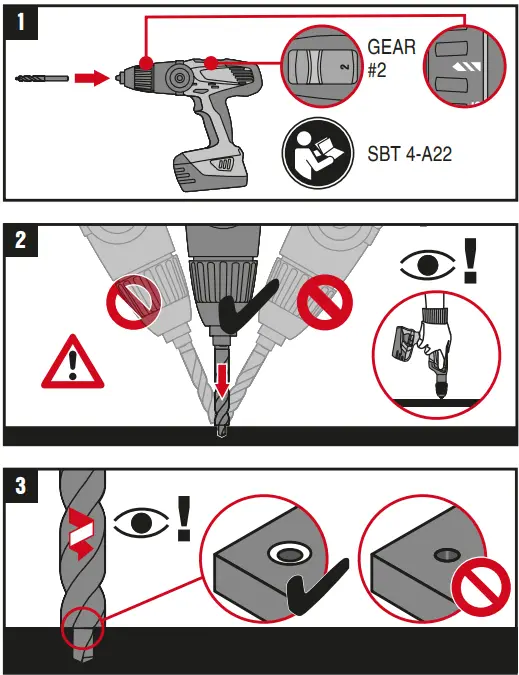 1

2

GEAR
#2

SBT 4-A22

2

3