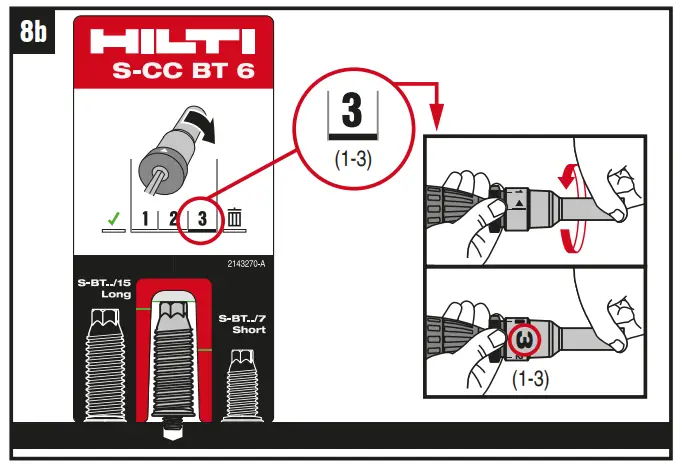 8b

HILTI
S-CC BT 6

✓ 1 2 3

2143270-A

S-BT../15
Long

S-BT../7
Short

3
(1-3)

3

(1-3)