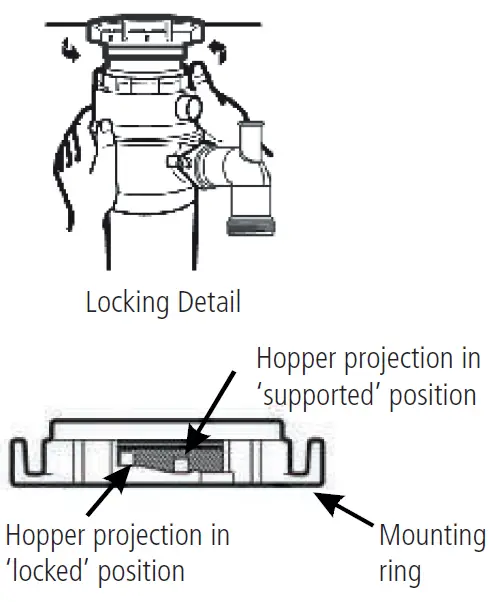 Locking Detail

Hopper projection in 'supported' position

Hopper projection in 'locked' position

Mounting ring