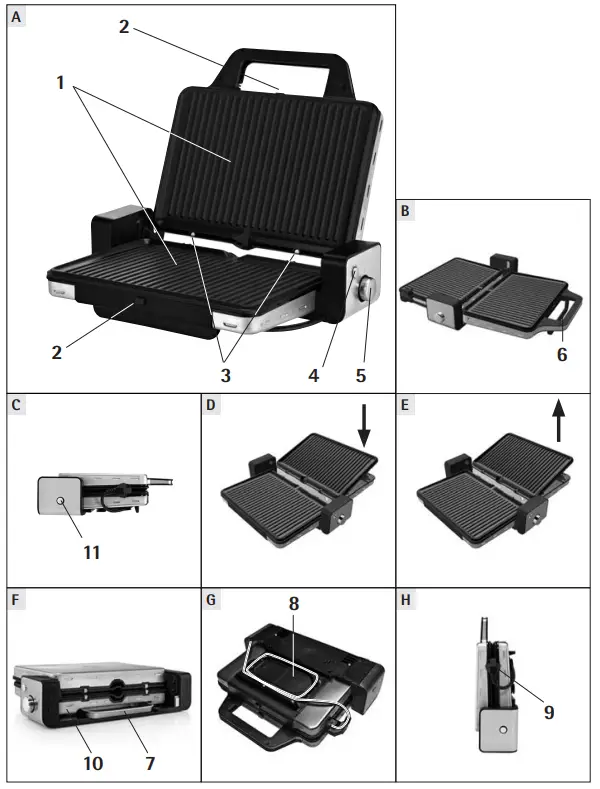 A

2

1

2

3

4

5

B

6

C

11

D

E

F

10

7

G

8

H

9