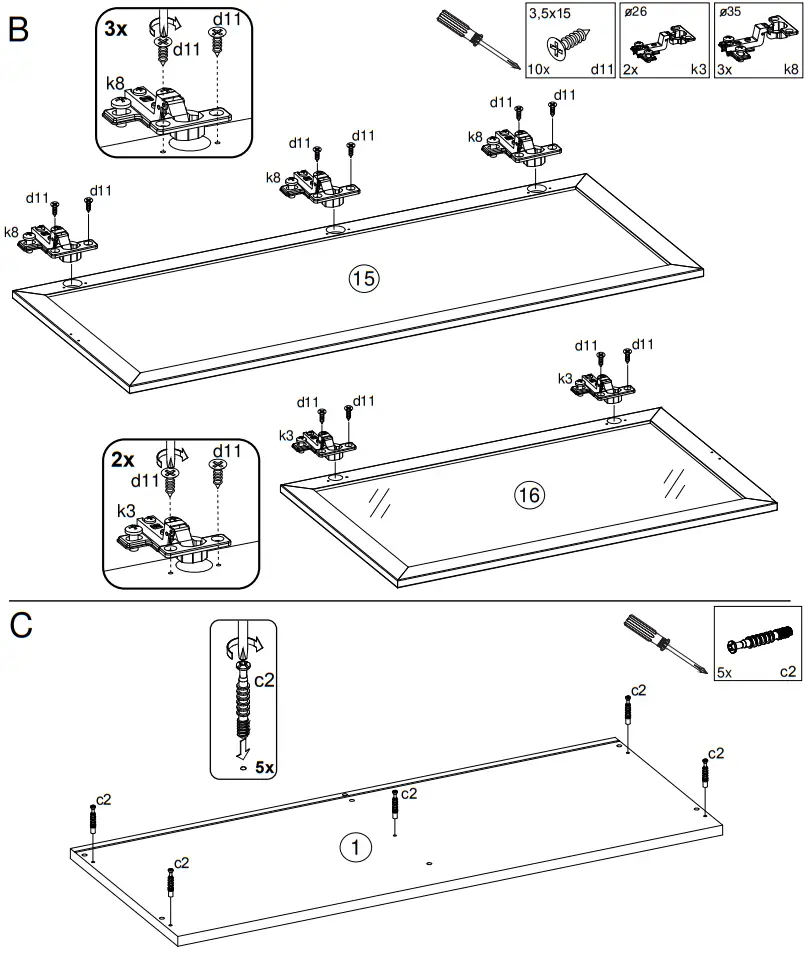 B

3x
d11
d11
k8

3,5x15
10x d11

ø26
2x k3

ø35
3x k8

d11 d11
k8

d11 d11
k8

d11 d11
k8

15

d11 d11
k3

d11 d11
k3

2x
d11
d11
k3

16

C

c2
5x

5x c2

c2
c2
c2
c2
c2

1