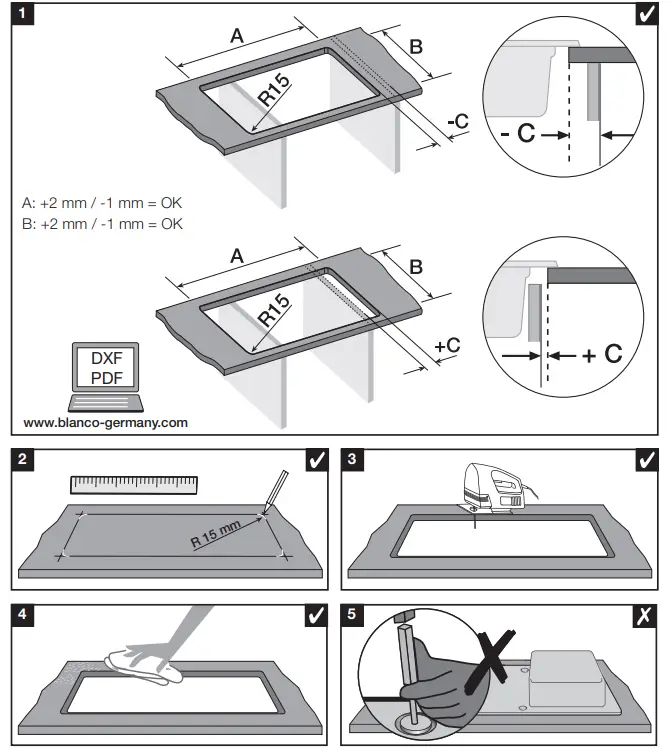 1

✓

A

B

R15

-C

- C

A: +2 mm / -1 mm = OK
B: +2 mm / -1 mm = OK

A

B

R15

+C

+ C

DXF
PDF

www.blanco-germany.com

2

✓

R 15 mm

3

✓

4

✓

5

✗