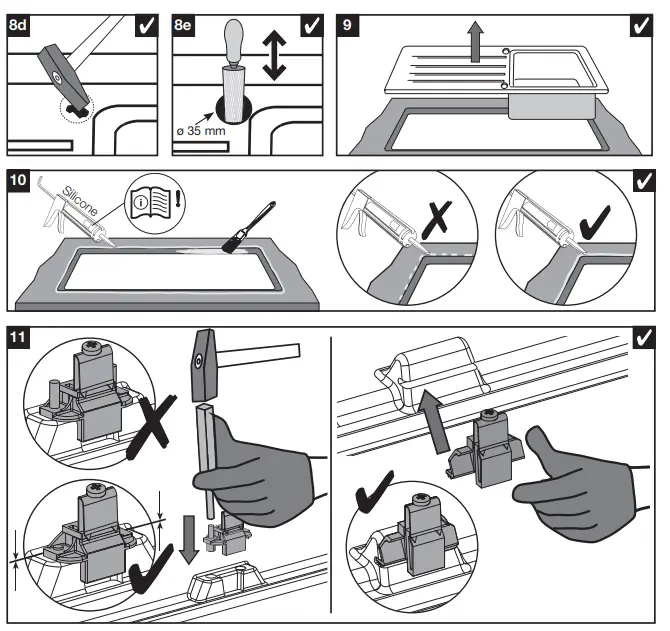 8d

8e

ø 35 mm

9

10

Silicone

11