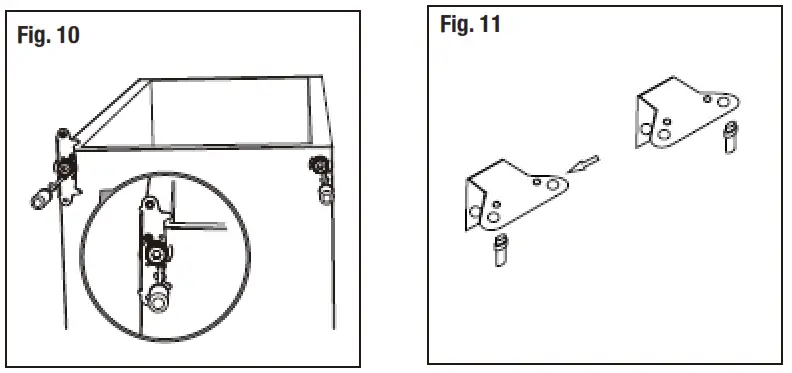 Fig. 10

Fig. 11