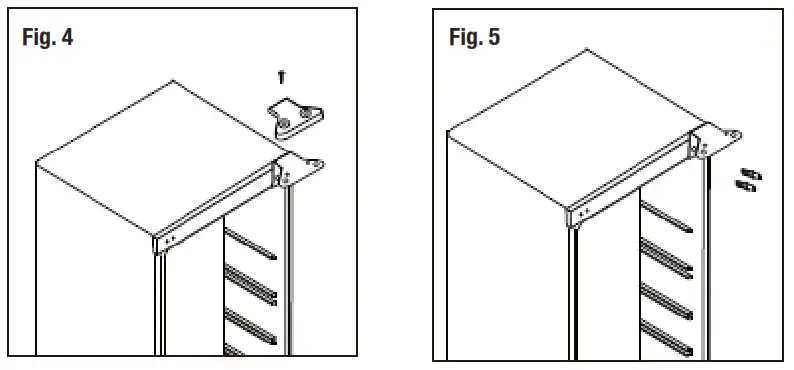 Fig. 4

Fig. 5