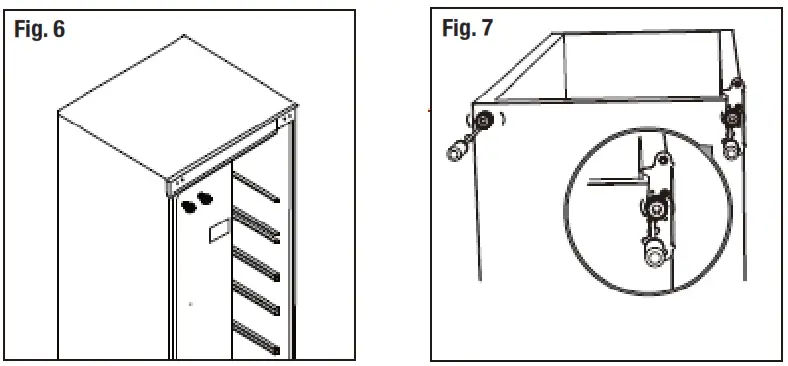 Fig. 6

Fig. 7