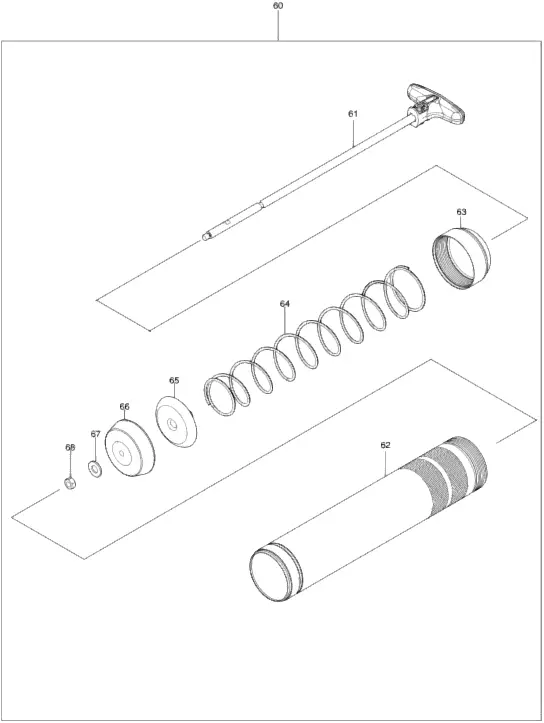 60

61

63

64

65

66

67

68

62