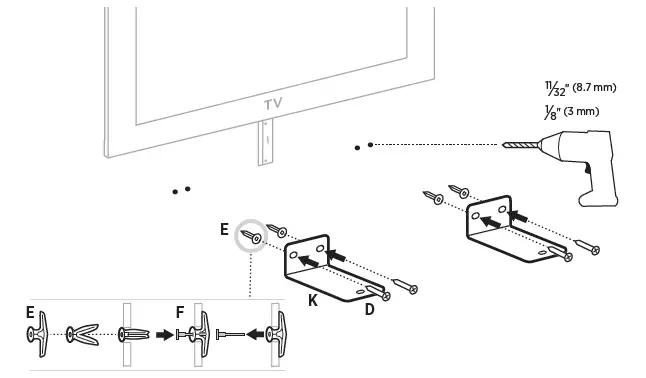 TV

$\frac{11}{32}$" (8.7 mm)
$\frac{1}{8}$" (3 mm)

E
K
D
E
F