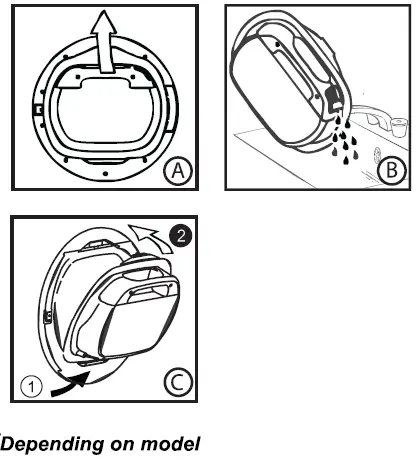 A

B

2

1

C

Depending on model