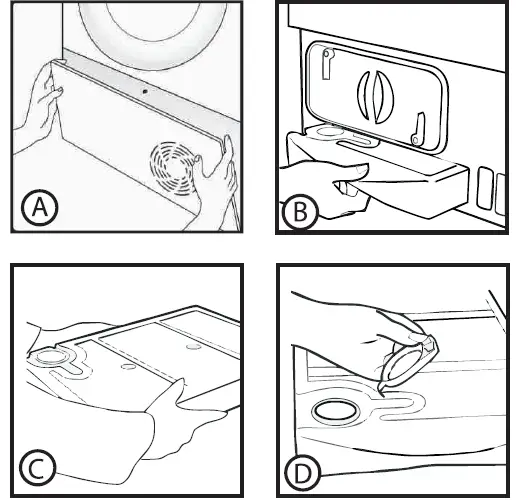 A

B

C

D