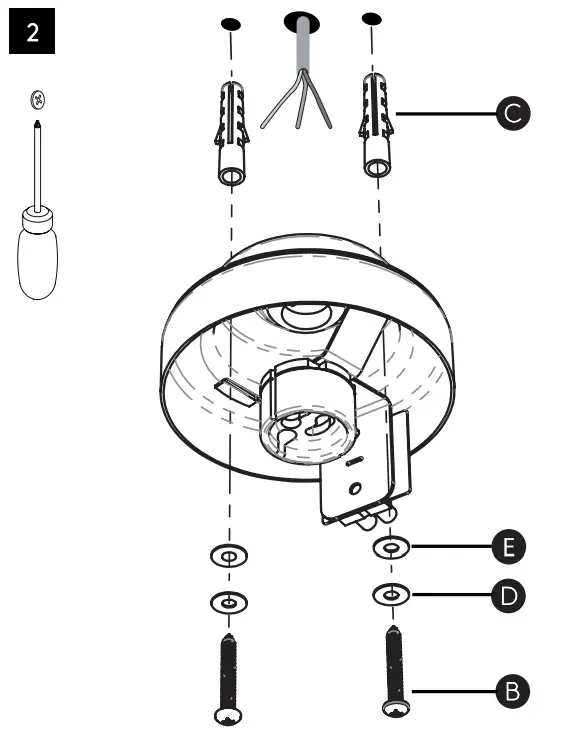 2

C

E

D

B