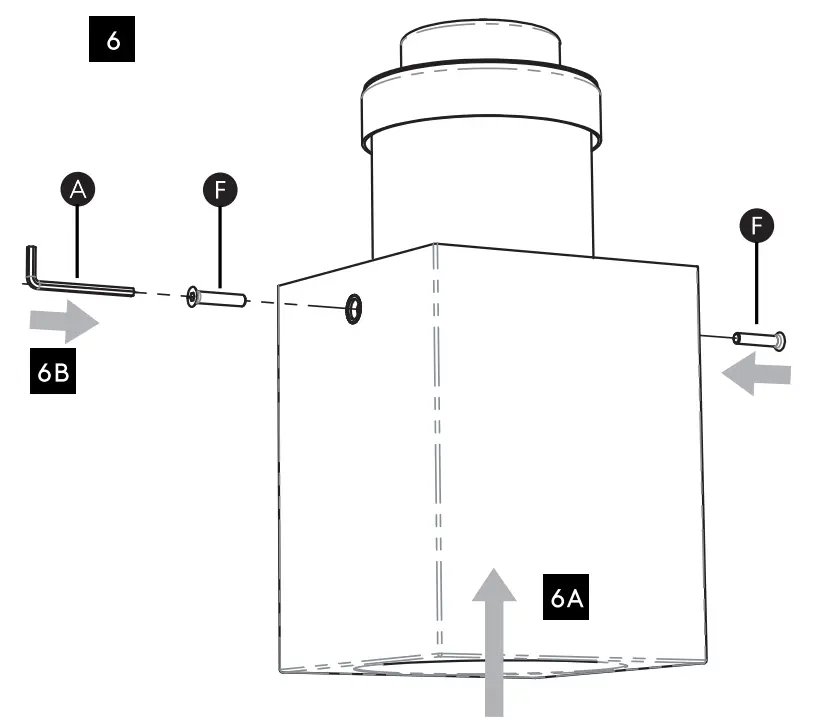 6

A

F

F

6B

6A