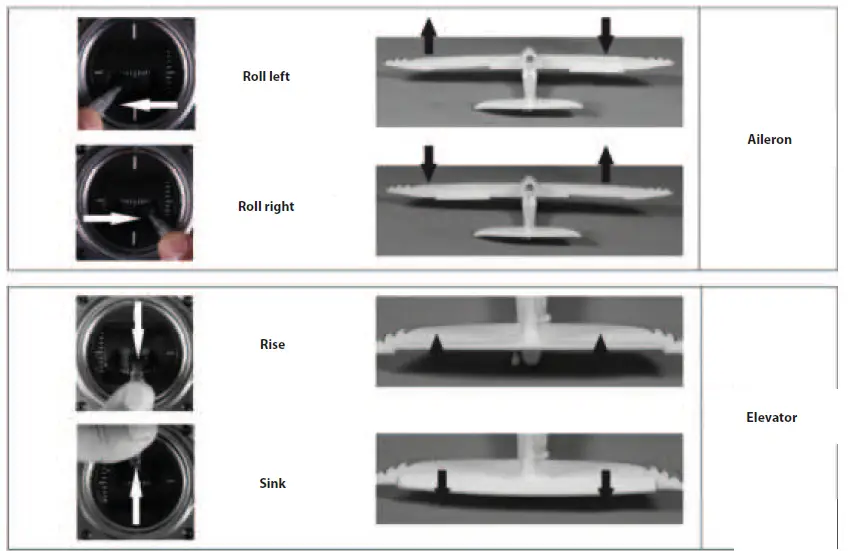 Roll left

Roll right

Aileron

Rise

Sink

Elevator