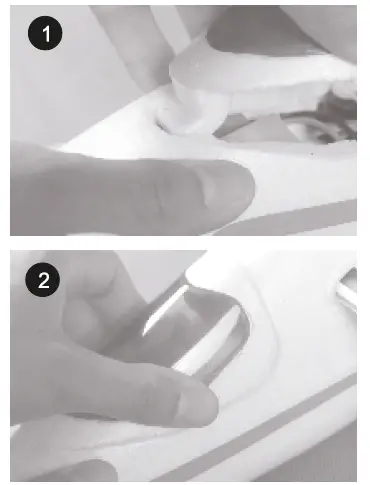 1

2