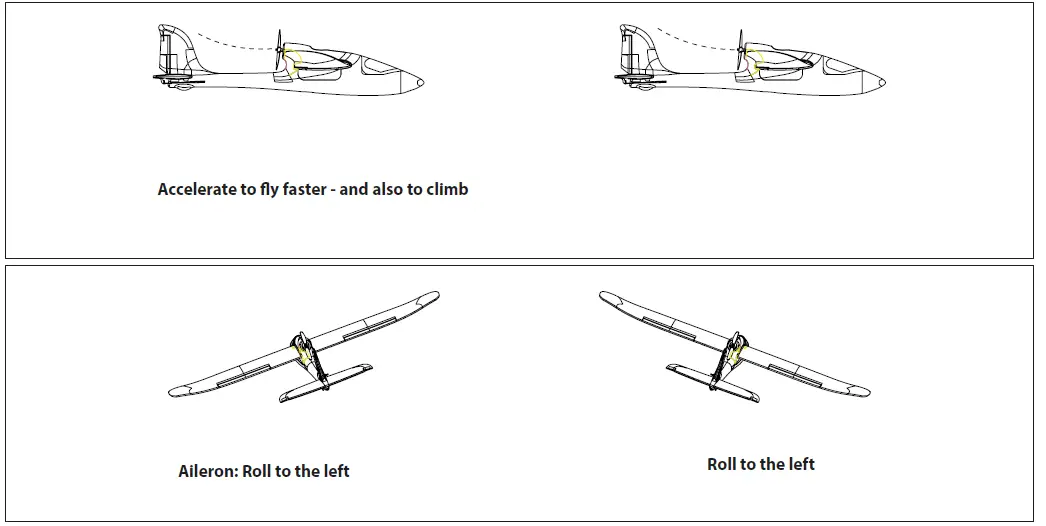 Accelerate to fly faster - and also to climb

Aileron: Roll to the left

Roll to the left