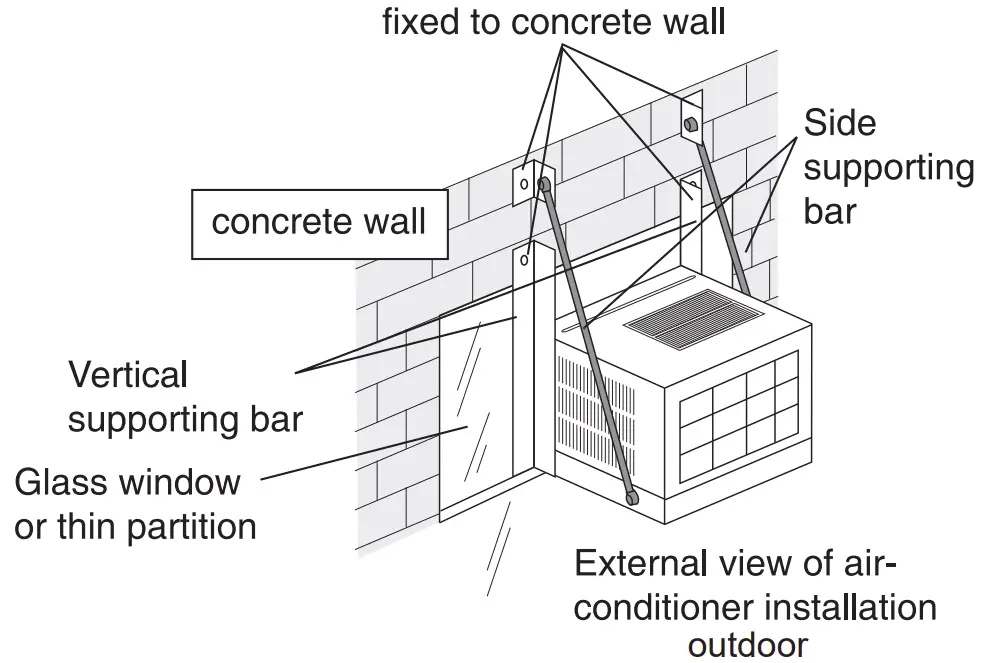 fixed to concrete wall

Side supporting bar

concrete wall

Vertical supporting bar

Glass window or thin partition

External view of air-conditioner installation outdoor