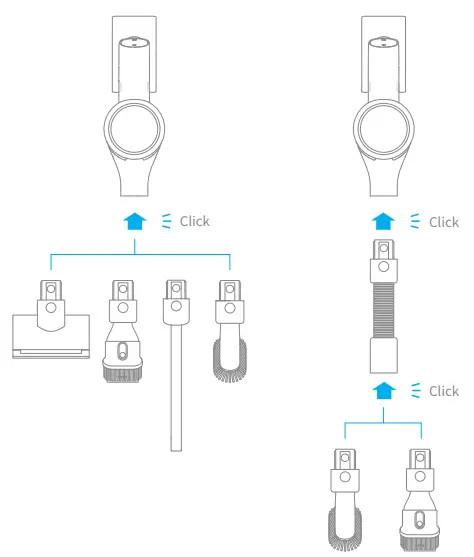 Click

Click

Click