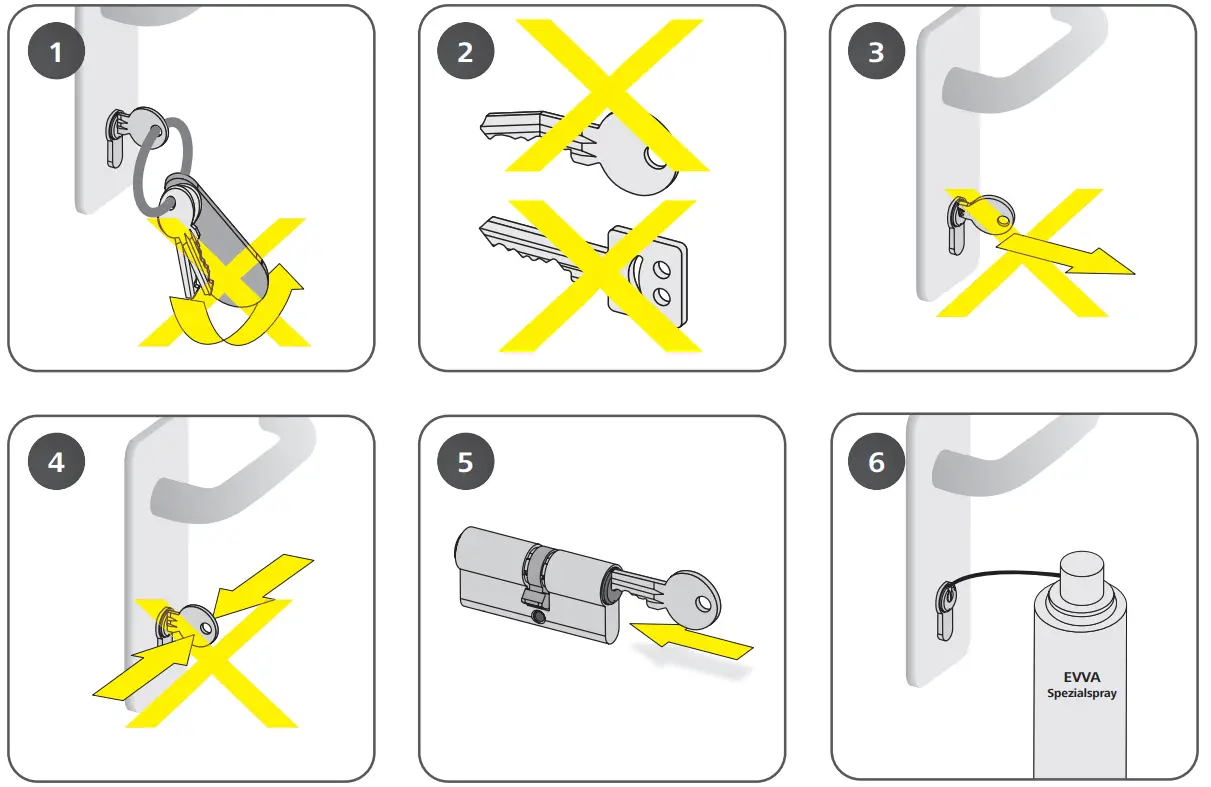 1

2

3

4

5

6

EVVA
Spezialspray