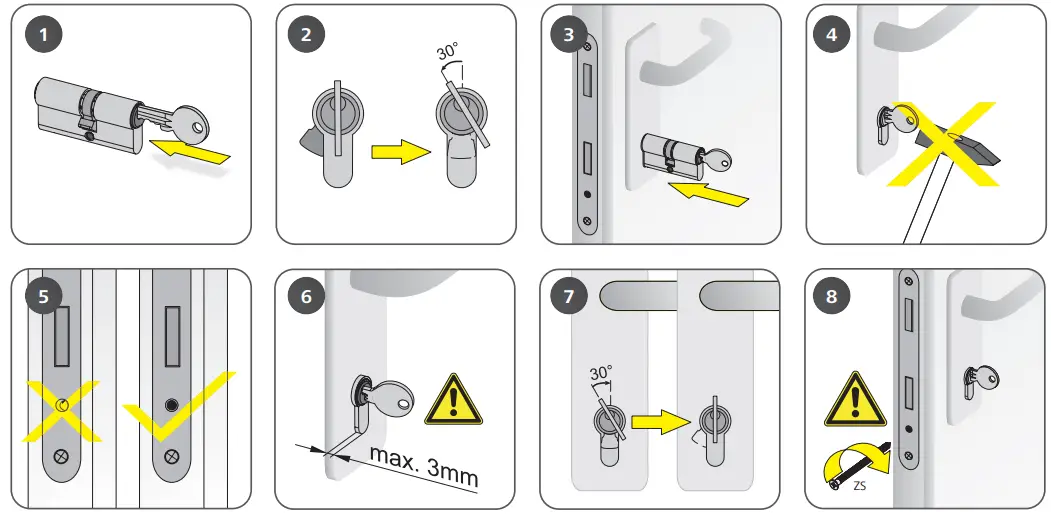 1

2

30°

3

4

5

6

max. 3mm

7

30°

8

ZS