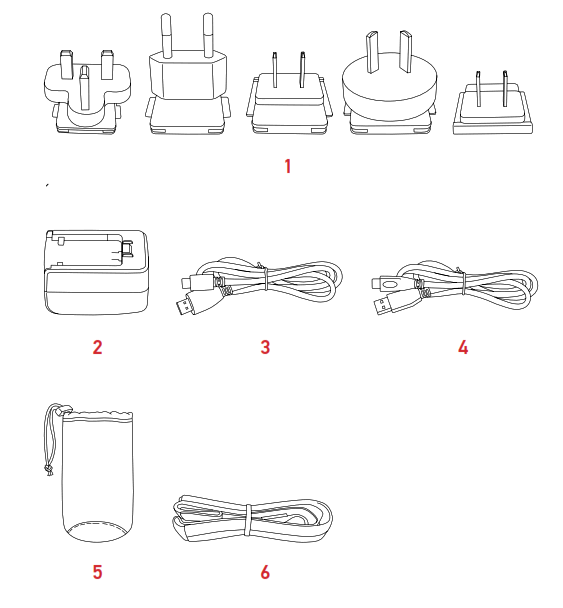 1

2

3

4

5

6