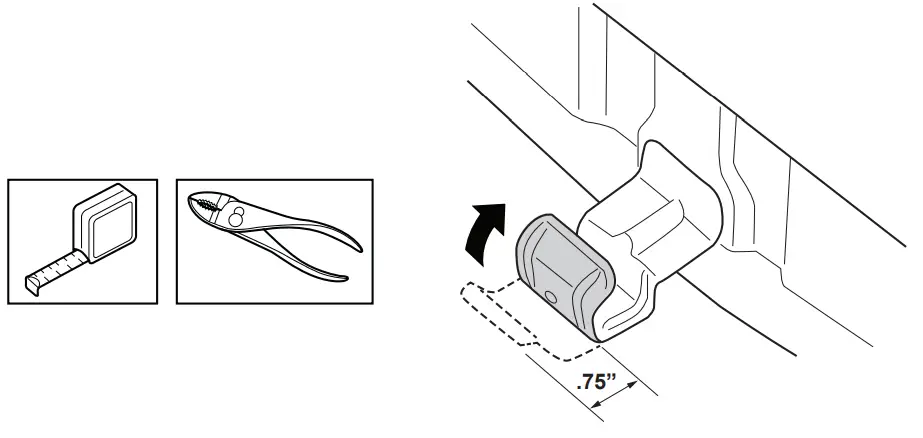 .75"