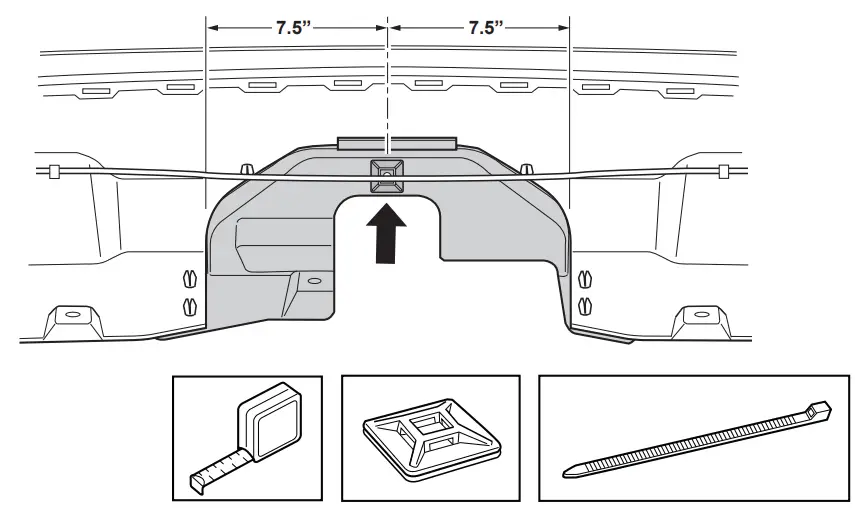 7.5”
7.5”