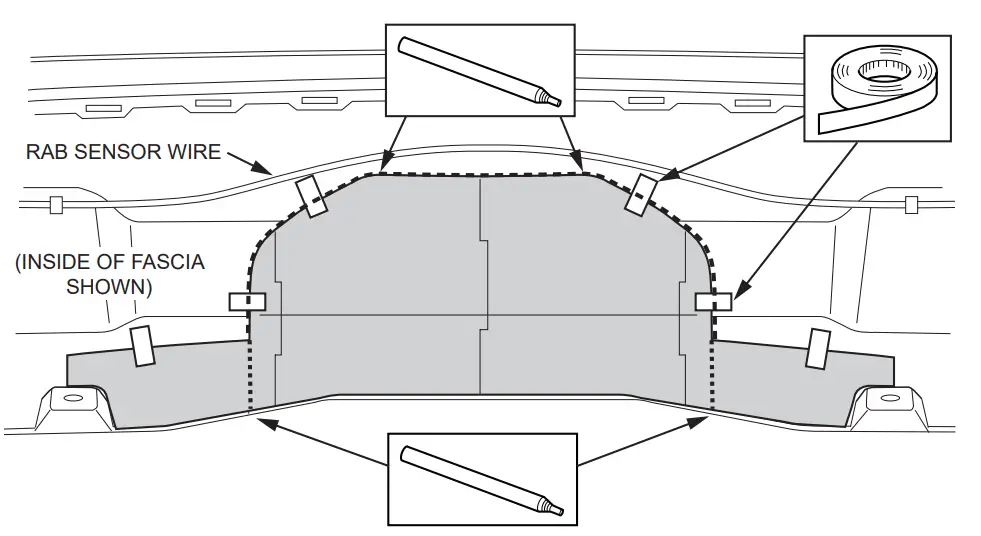 RAB SENSOR WIRE

(INSIDE OF FASCIA SHOWN)