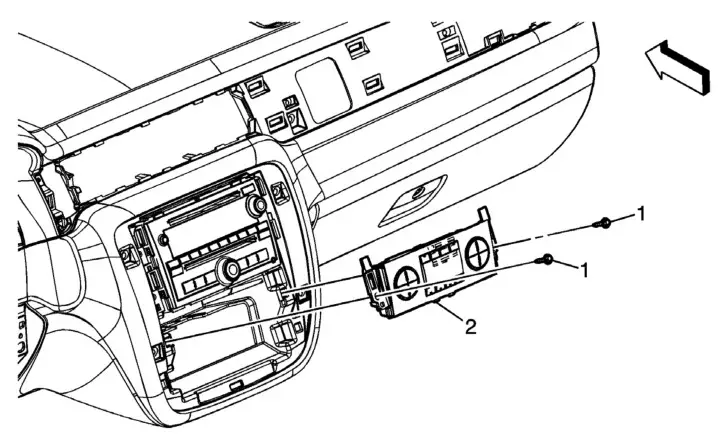 1
1
2