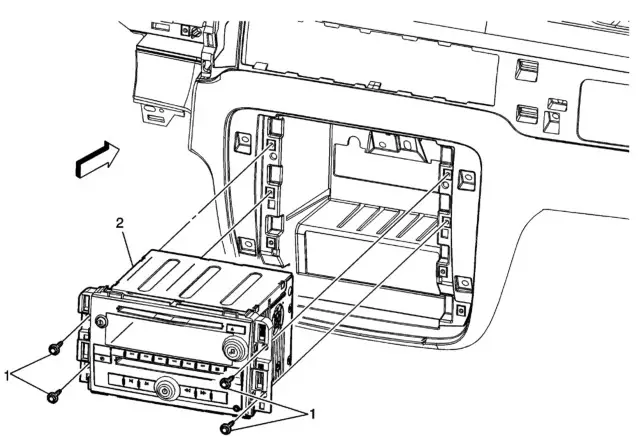 2
1
1