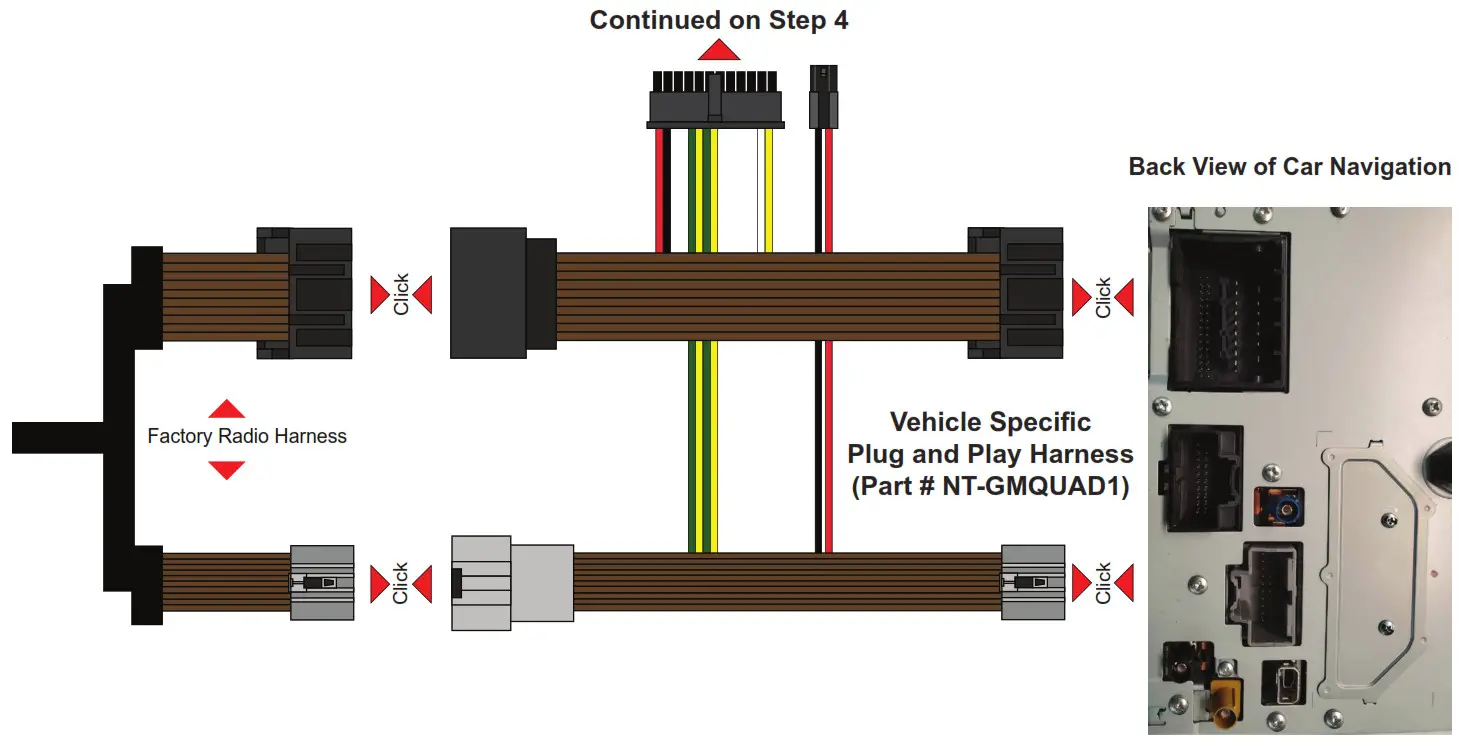 Continued on Step 4

Back View of Car Navigation

Click

Click

Factory Radio Harness

Vehicle Specific Plug and Play Harness (Part # NT-GMQUAD1)

Click

Click