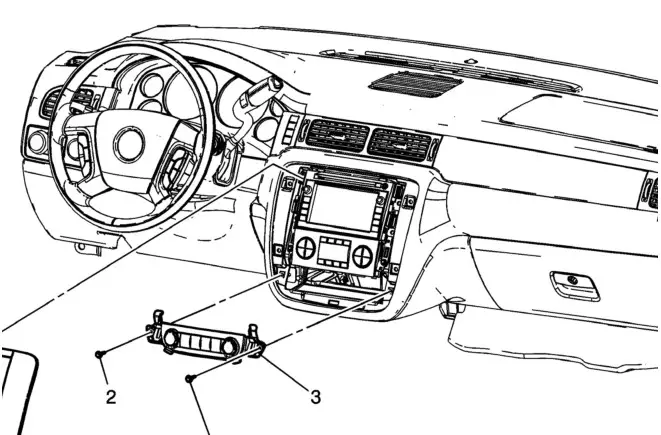 2

3