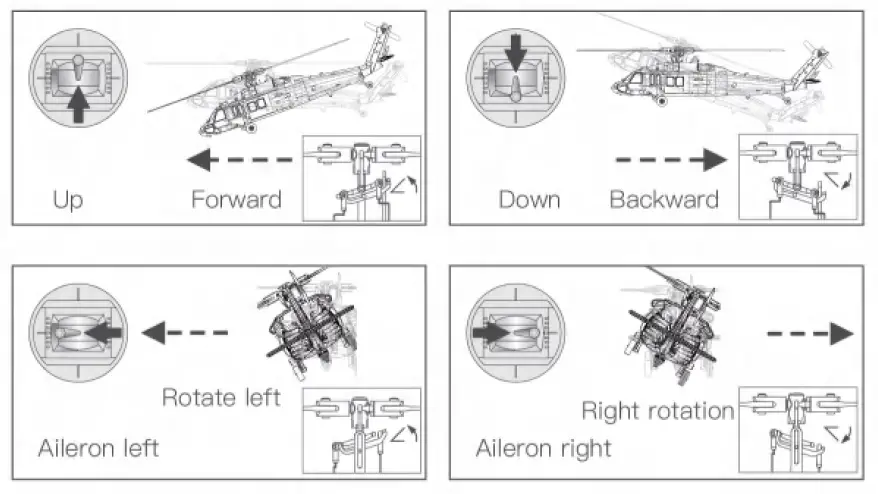 Up

Forward

Down

Backward

Rotate left

Aileron left

Right rotation

Aileron right