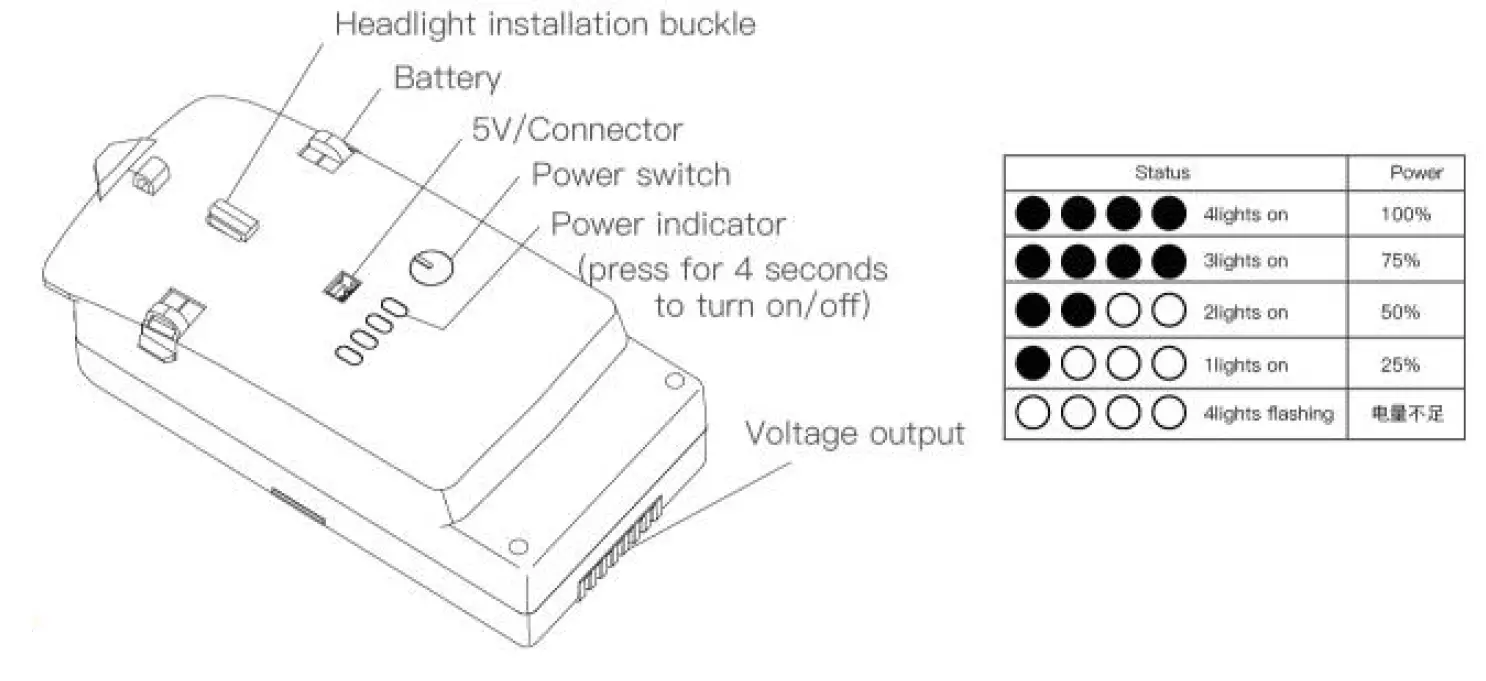 Headlight installation buckle
Battery
5V/Connector
Power switch
Power indicator
(press for 4 seconds to turn on/off)
Voltage output

| Status | Power |
|---|---|
| 4lights on | 100% |
| 3lights on | 75% |
| 2lights on | 50% |
| 1lights on | 25% |
| 4lights flashing | 电量不足 |