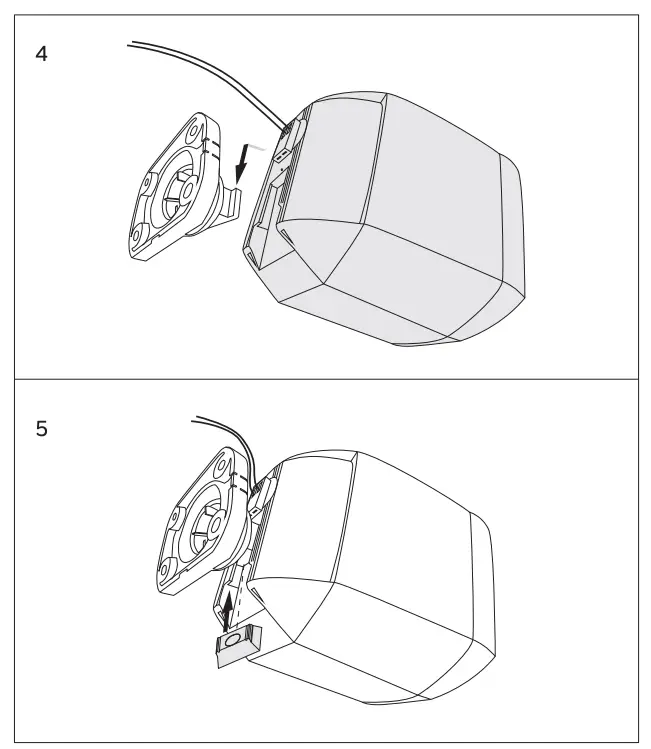 4

5