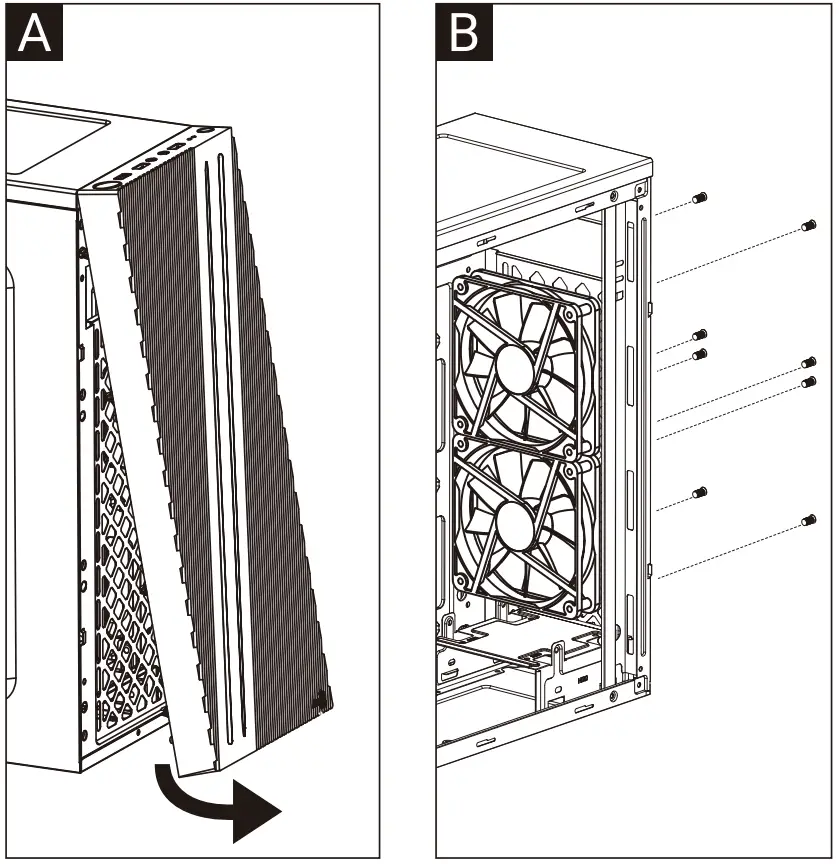 A

B